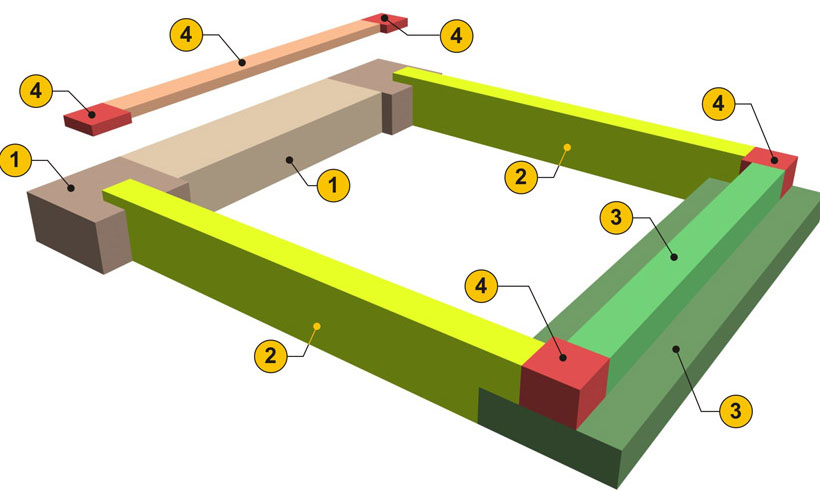 4
4
4
1
1
2
4
3
4
2
3