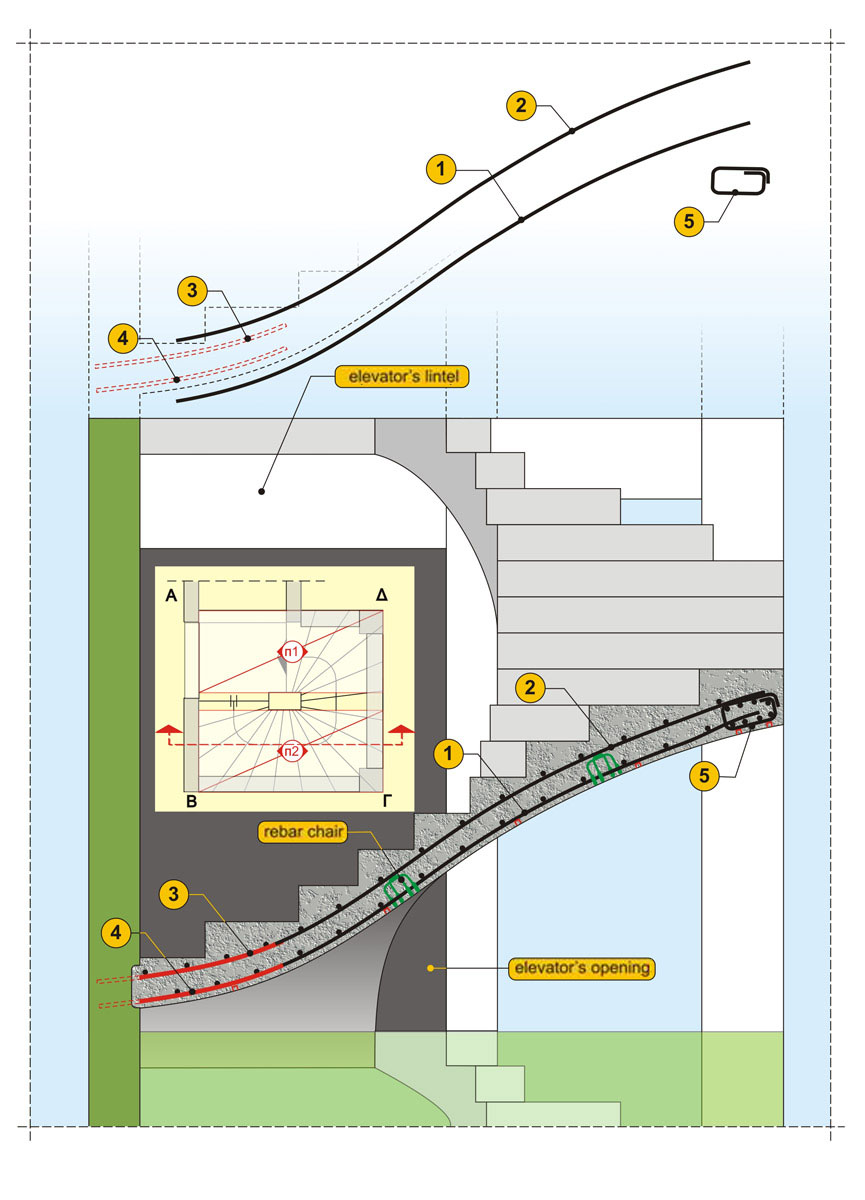 2
1
5
3
4
elevator's lintel
Α
Δ
π1
π2
Β
Γ
2
1
5
rebar chair
3
4
elevator's opening