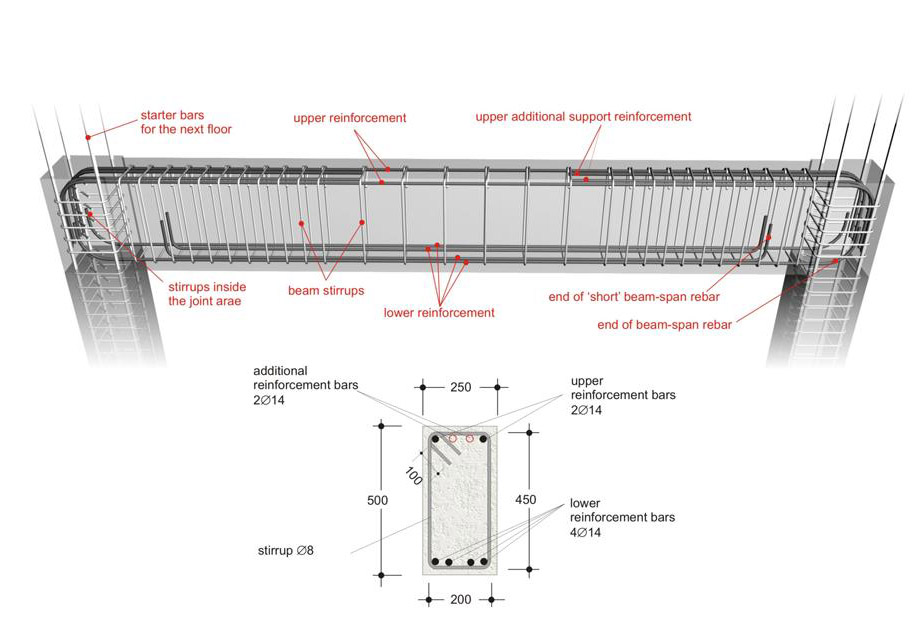 starter bars for the next floor

upper reinforcement

upper additional support reinforcement

stirrups inside the joint arae

beam stirrups

lower reinforcement

end of 'short' beam-span rebar

end of beam-span rebar

additional reinforcement bars 2∅14

250

upper reinforcement bars 2∅14

100

500

450

lower reinforcement bars 4∅14

stirrup ∅8

200