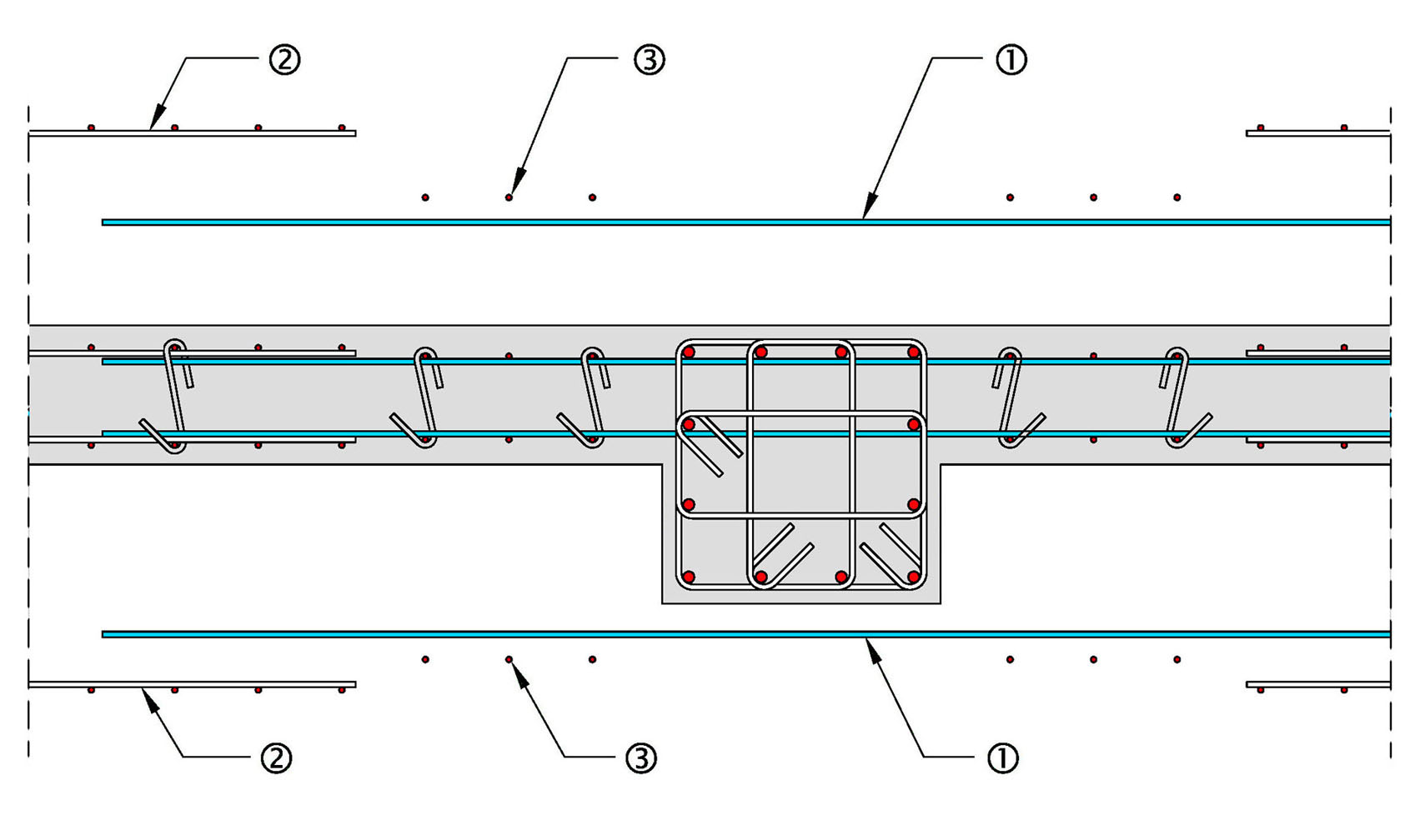 ② ③ ①

② ③ ①