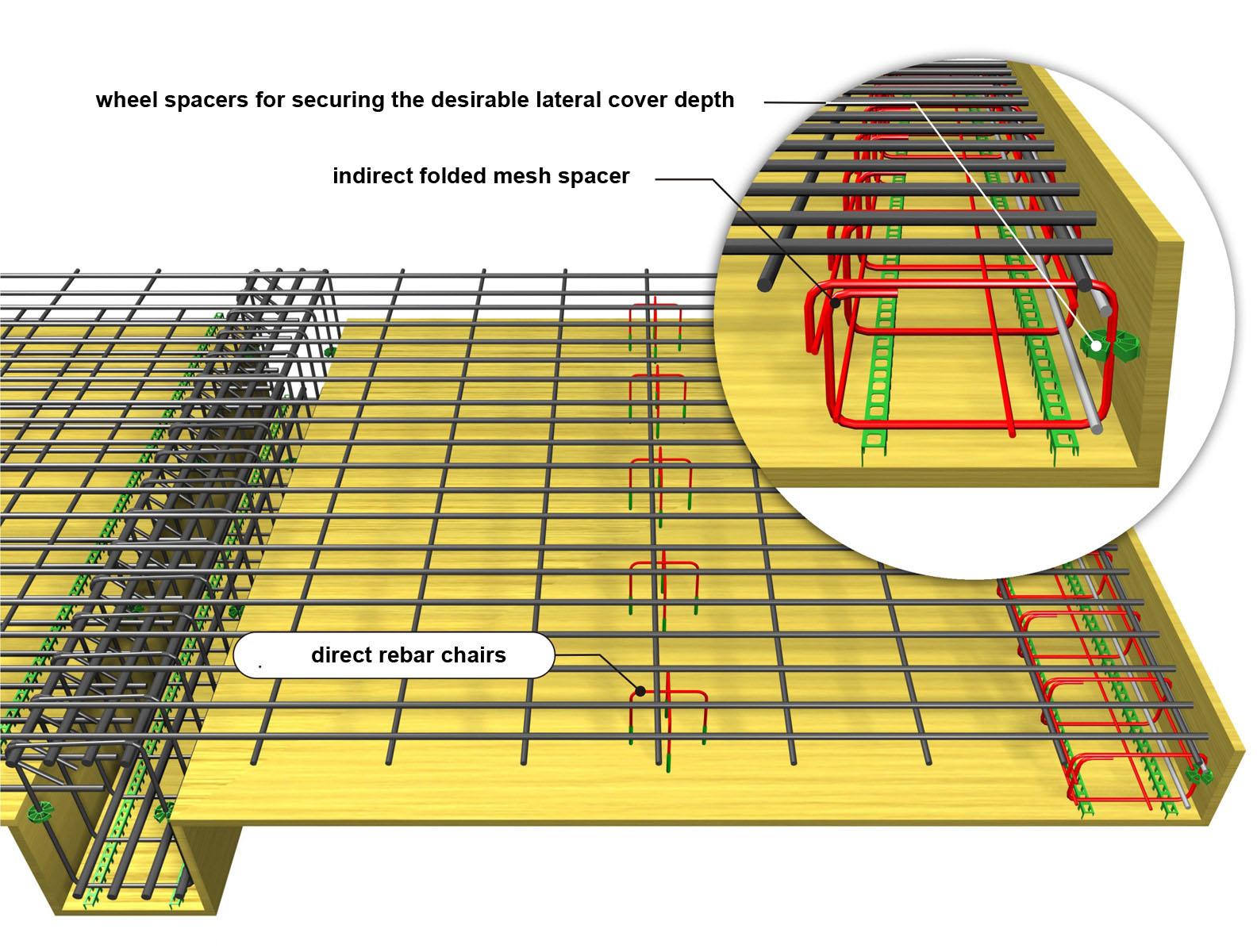 wheel spacers for securing the desirable lateral cover depth

indirect folded mesh spacer

direct rebar chairs