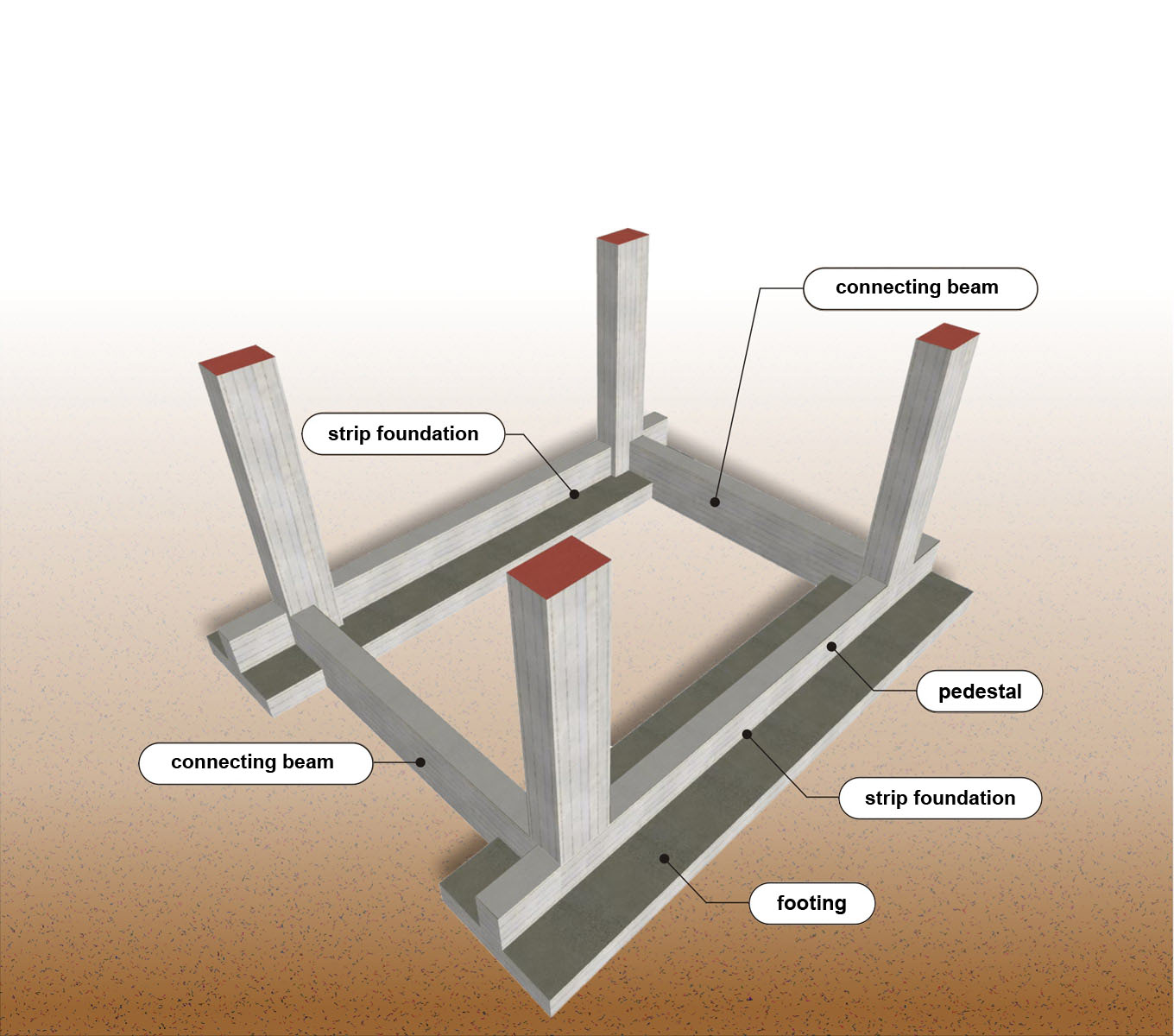 connecting beam

strip foundation

pedestal

connecting beam

strip foundation

footing