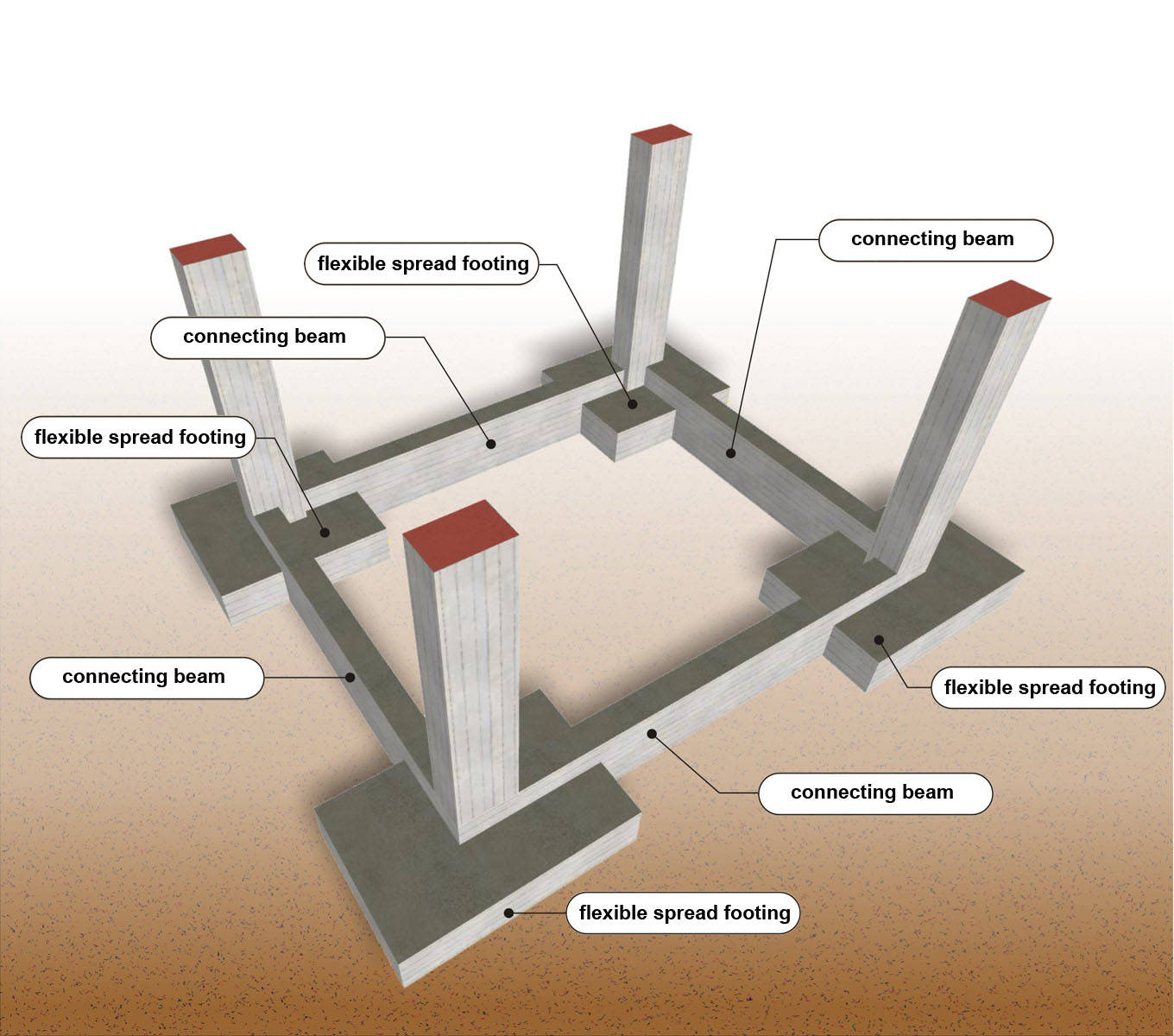 connecting beam

flexible spread footing

connecting beam

flexible spread footing

connecting beam

flexible spread footing

connecting beam

flexible spread footing