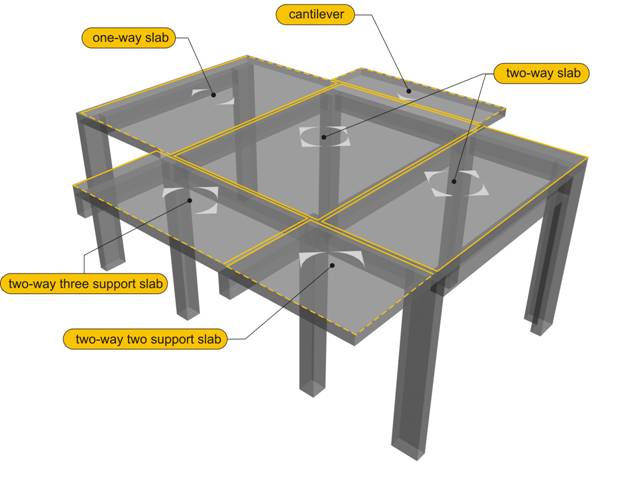 cantilever

one-way slab

two-way slab

two-way three support slab

two-way two support slab