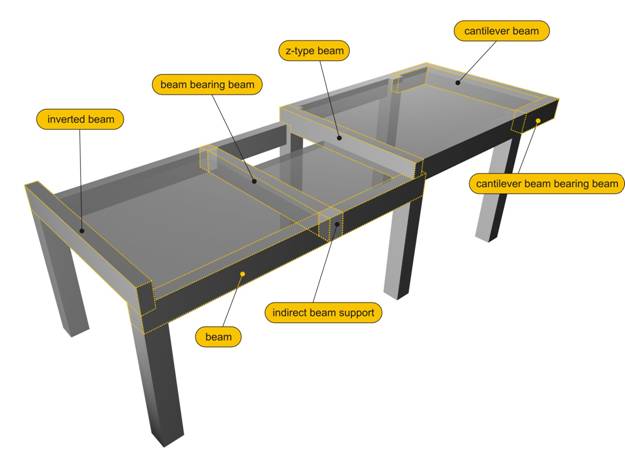 cantilever beam

z-type beam

beam bearing beam

inverted beam

cantilever beam bearing beam

indirect beam support

beam