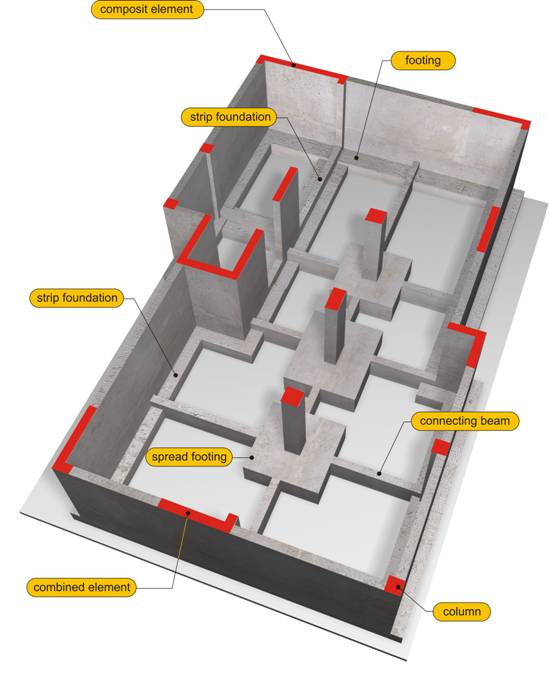 composit element

footing

strip foundation

strip foundation

connecting beam

spread footing

combined element

column