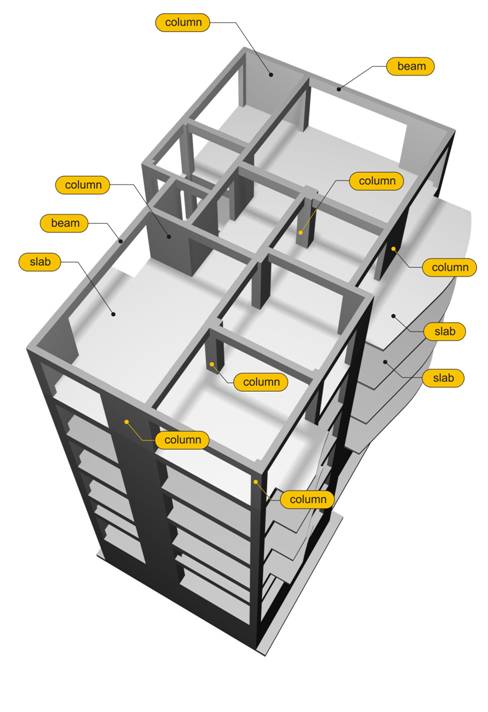 column
beam
column
column
beam
slab
column
slab
slab
column
column
column