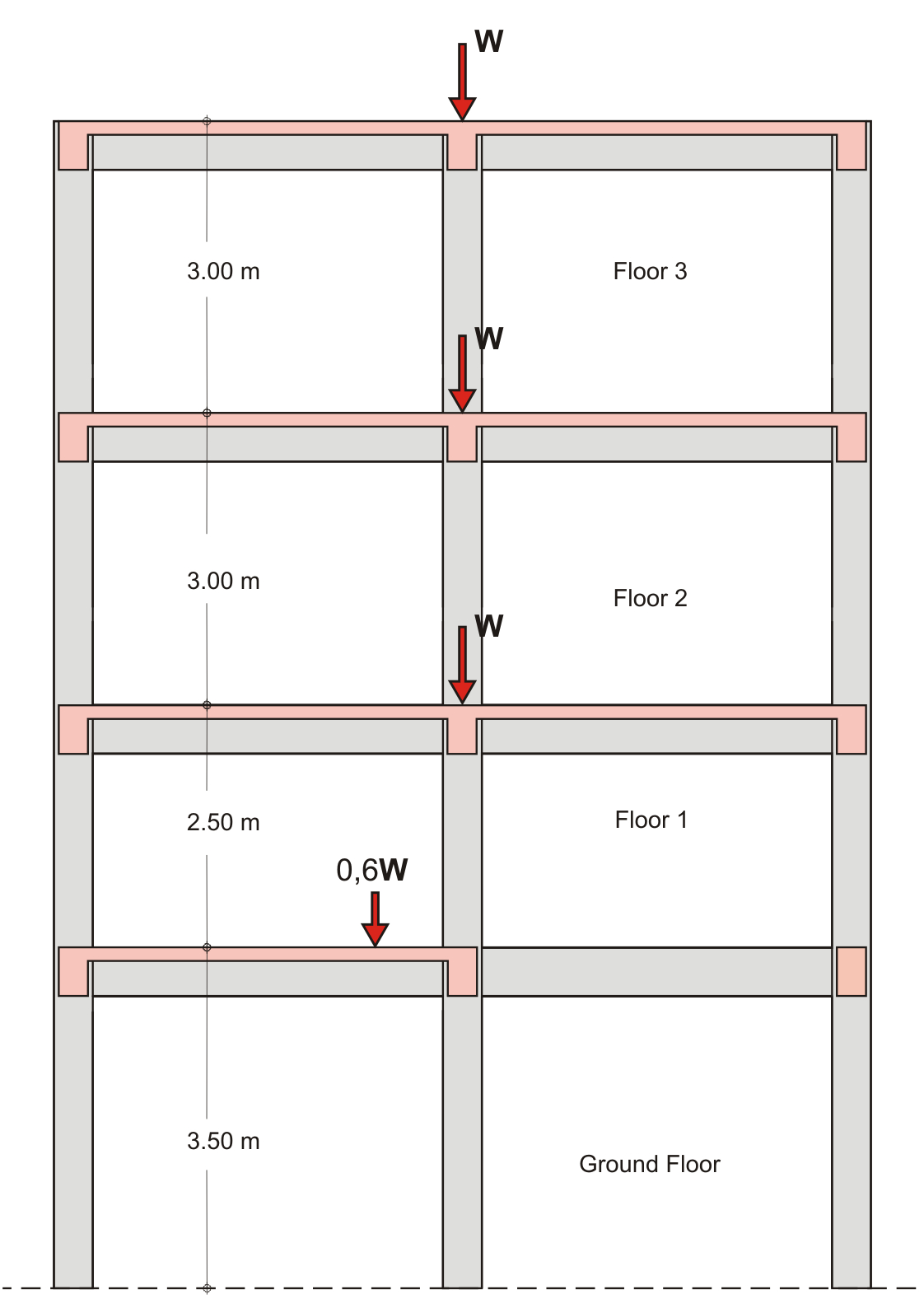 W

3.00 m

Floor 3

W

3.00 m

Floor 2

W

2.50 m

Floor 1

0,6W

3.50 m

Ground Floor